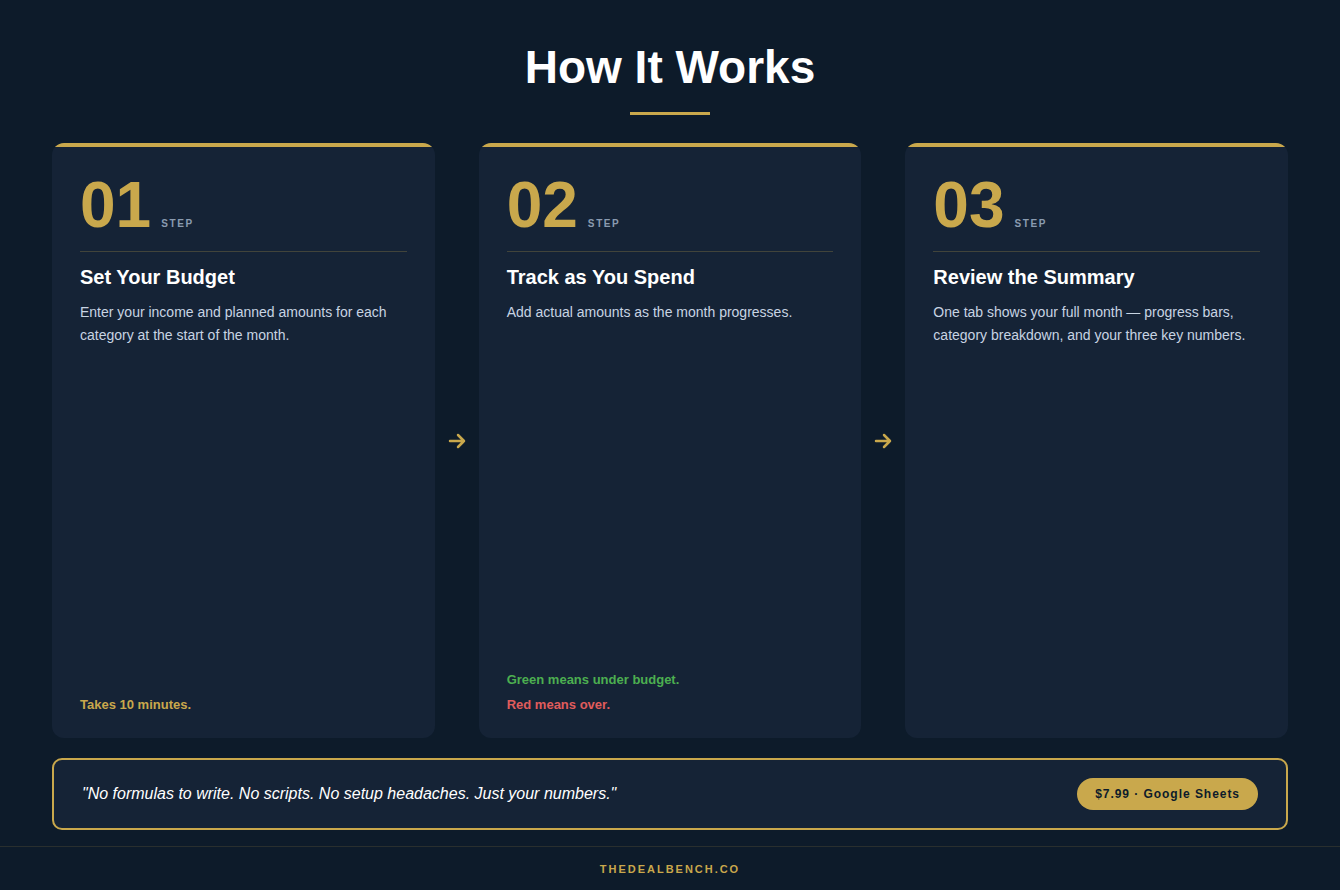 How It Works

01 STEP

Set Your Budget

Enter your income and planned amounts for each category at the start of the month.

Takes 10 minutes.

→

02 STEP

Track as You Spend

Add actual amounts as the month progresses.

Green means under budget.

Red means over.

→

03 STEP

Review the Summary

One tab shows your full month — progress bars, category breakdown, and your three key numbers.

"No formulas to write. No scripts. No setup headaches. Just your numbers."

$7.99 · Google Sheets

THEDEALBENCH.CO