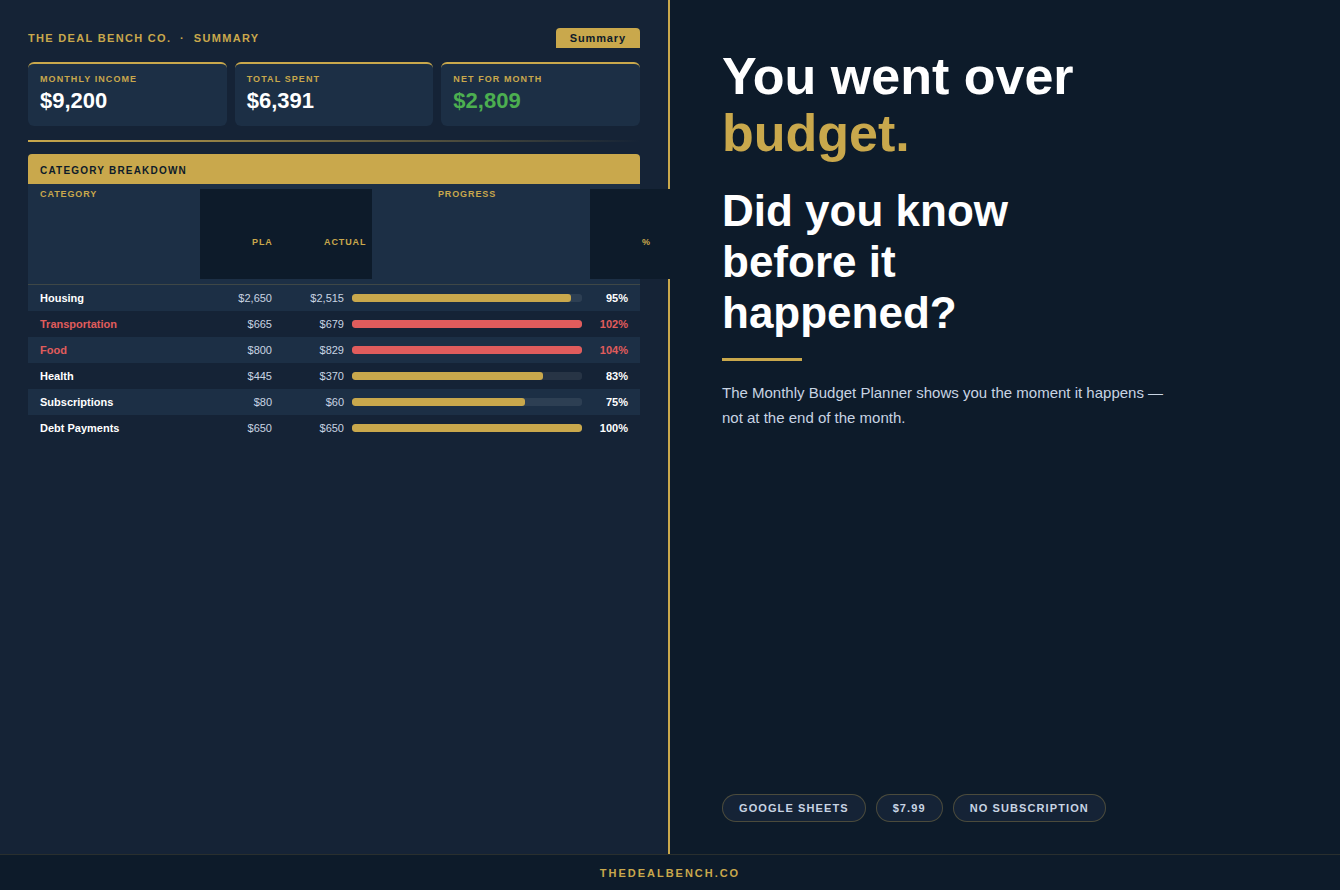 THE DEAL BENCH CO. · SUMMARY

Summary

MONTHLY INCOME
$9,200

TOTAL SPENT
$6,391

NET FOR MONTH
$2,809

CATEGORY BREAKDOWN

| CATEGORY | PLA | ACTUAL | PROGRESS | % |
|---|---|---|---|---|
| Housing | $2,650 | $2,515 | | 95% |
| Transportation | $665 | $679 | | 102% |
| Food | $800 | $829 | | 104% |
| Health | $445 | $370 | | 83% |
| Subscriptions | $80 | $60 | | 75% |
| Debt Payments | $650 | $650 | | 100% |

You went over budget.

Did you know before it happened?

The Monthly Budget Planner shows you the moment it happens — not at the end of the month.

GOOGLE SHEETS
$7.99
NO SUBSCRIPTION

THEDEALBENCH.CO